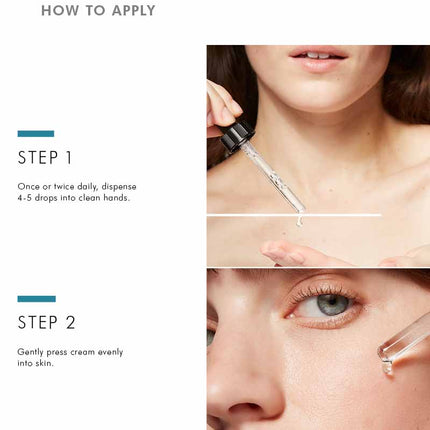 HOW TO APPLY

STEP 1

Once or twice daily, dispense 4-5 drops into clean hands.

STEP 2

Gently press cream evenly into skin.