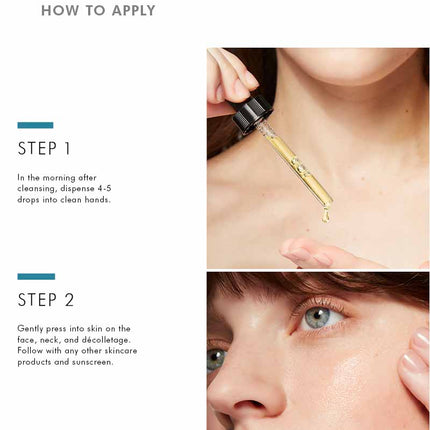 HOW TO APPLY

STEP 1

In the morning after cleansing, dispense 4-5 drops into clean hands.

STEP 2

Gently press into skin on the face, neck, and décolletage. Follow with any other skincare products and sunscreen.