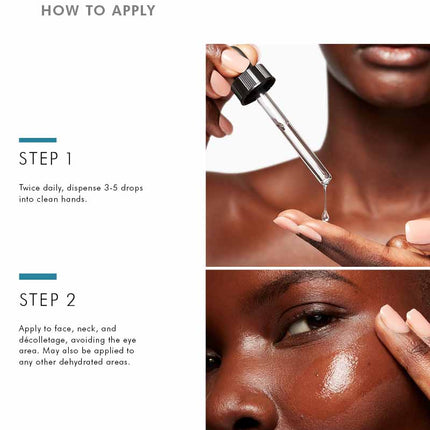 HOW TO APPLY

STEP 1

Twice daily, dispense 3-5 drops into clean hands.

STEP 2

Apply to face, neck, and décolletage, avoiding the eye area. May also be applied to any other dehydrated areas.