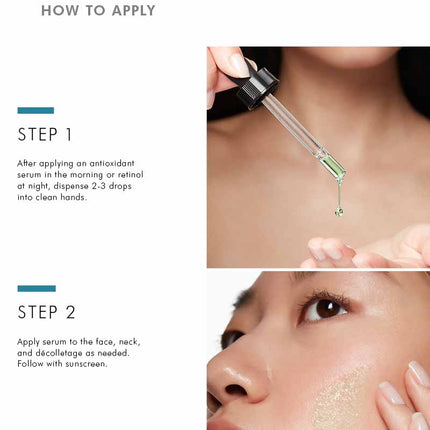 HOW TO APPLY

STEP 1

After applying an antioxidant serum in the morning or retinol at night, dispense 2-3 drops into clean hands.

STEP 2

Apply serum to the face, neck, and décolletage as needed. Follow with sunscreen.