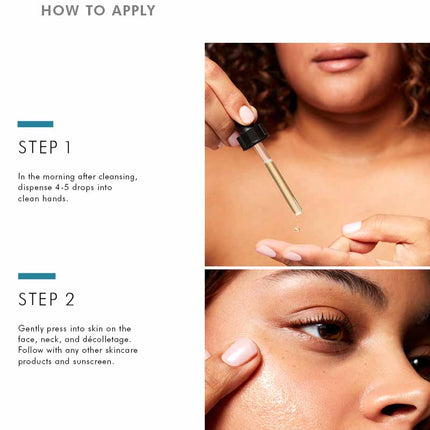 HOW TO APPLY

STEP 1

In the morning after cleansing, dispense 4-5 drops into clean hands.

STEP 2

Gently press into skin on the face, neck, and décolletage. Follow with any other skincare products and sunscreen.